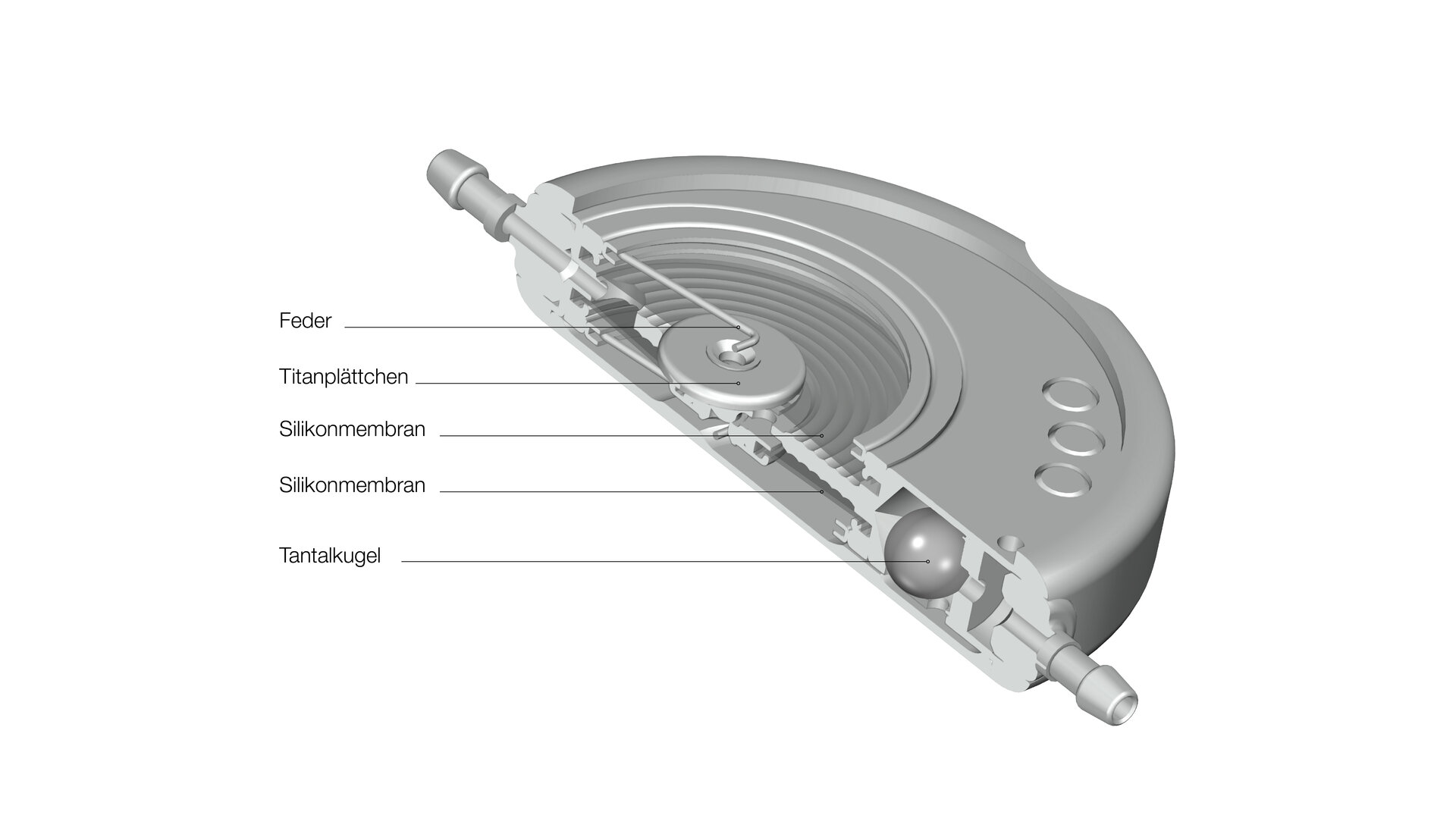 Feder

Titanplättchen

Silikonmembran

Silikonmembran

Tantalkugel