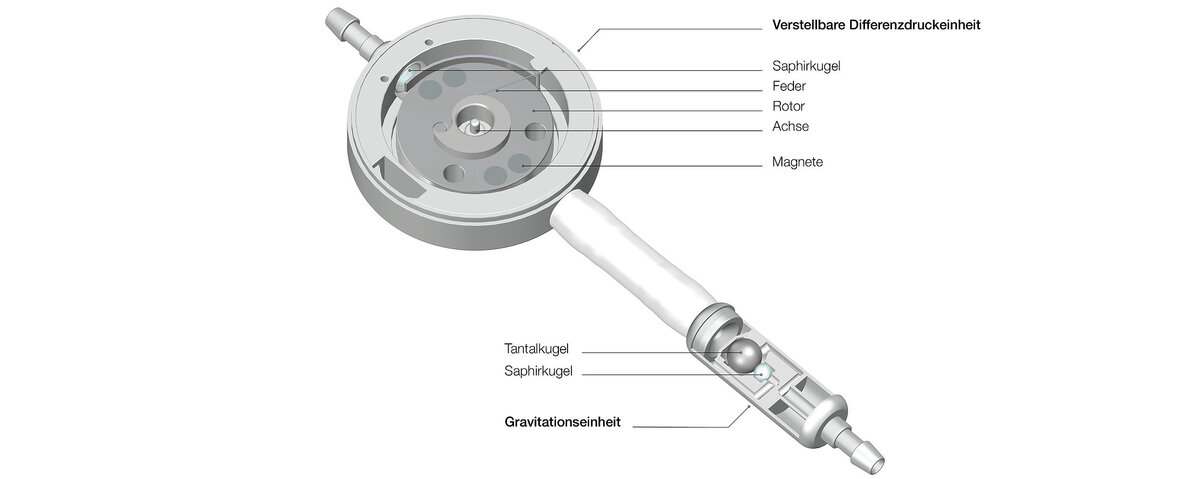 Verstellbare Differenzdruckeinheit
Saphirkugel
Feder
Rotor
Achse
Magnete
Tantalkugel
Saphirkugel
Gravitationseinheit