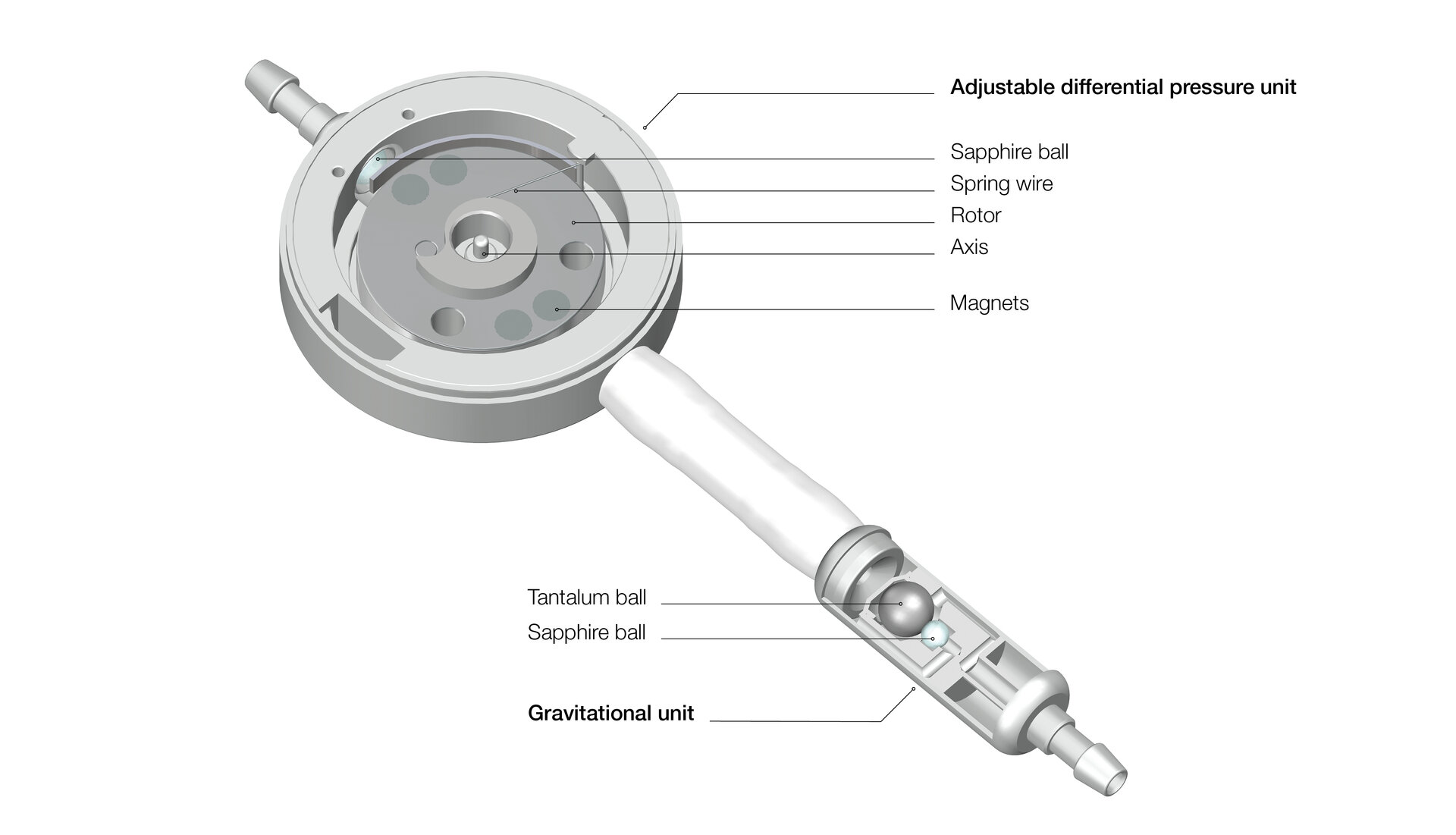 Adjustable differential pressure unit

Sapphire ball
Spring wire
Rotor
Axis

Magnets

Tantalum ball
Sapphire ball

Gravitational unit