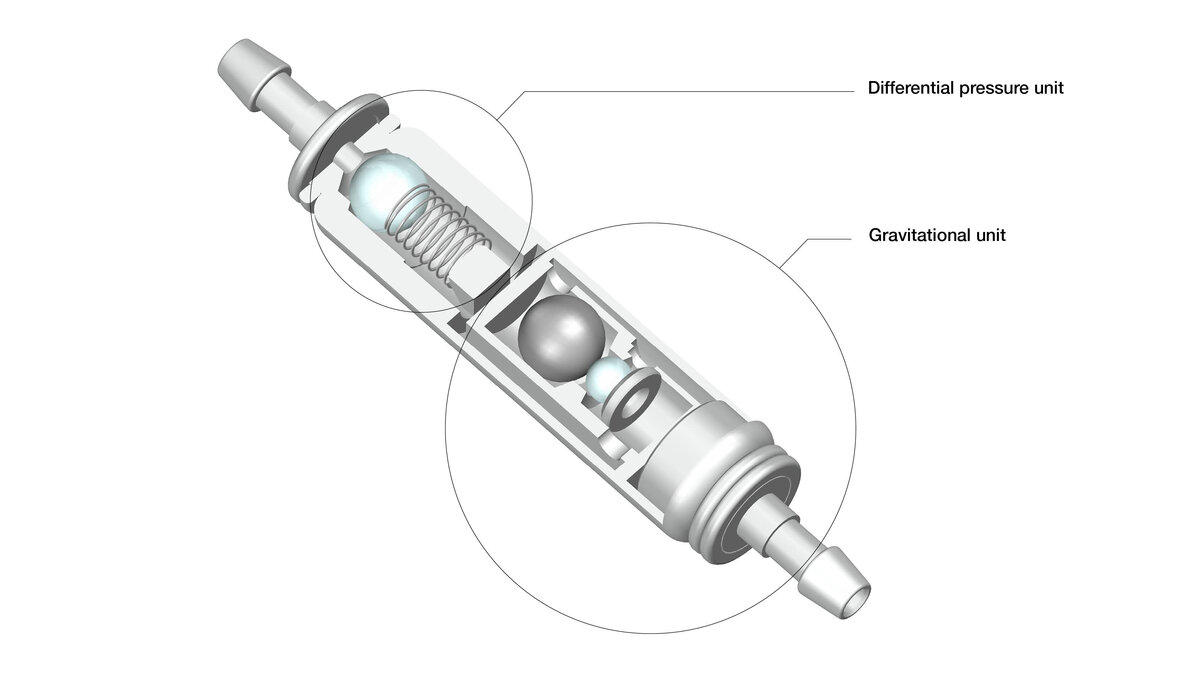 Differential pressure unit

Gravitational unit